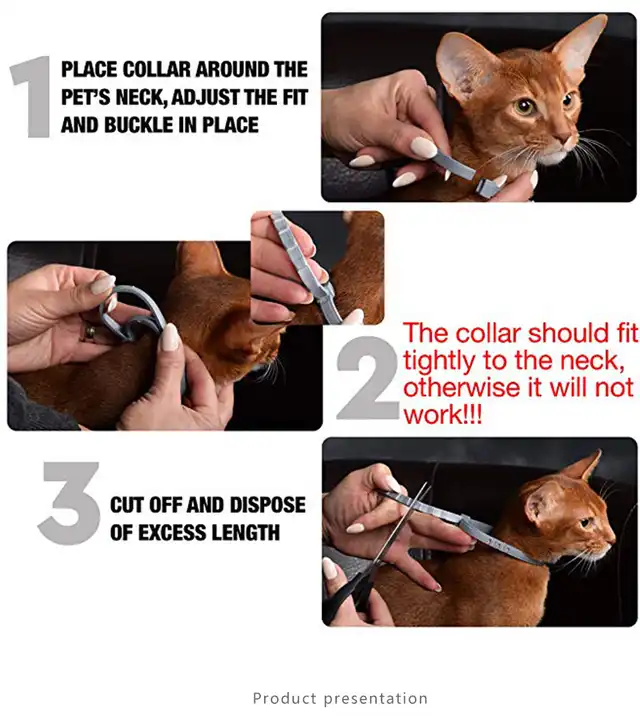 1 PLACE COLLAR AROUND THE PET'S NECK, ADJUST THE FIT AND BUCKLE IN PLACE

2 The collar should fit tightly to the neck, otherwise it will not work!!!

3 CUT OFF AND DISPOSE OF EXCESS LENGTH

Product presentation