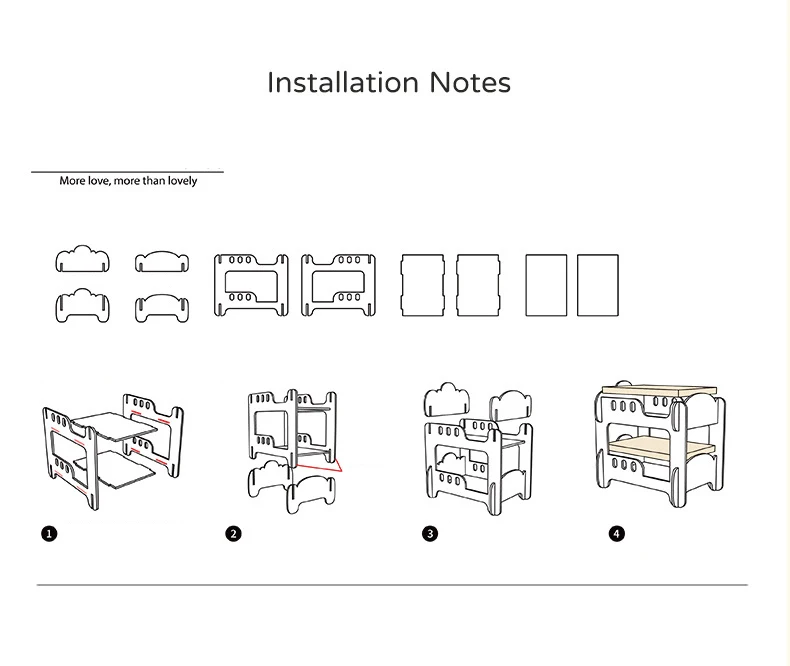 Installation Notes

More love, more than lovely

1

2

3

4